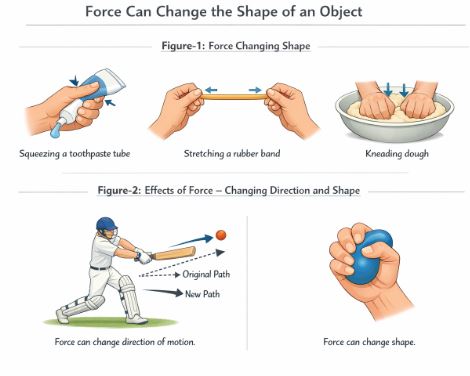 Force Can Change the Shape of an Object

Figure-1: Force Changing Shape

Squeezing a toothpaste tube

Stretching a rubber band

Kneading dough

Figure-2: Effects of Force – Changing Direction and Shape

Original Path

New Path

Force can change direction of motion.

Force can change shape.